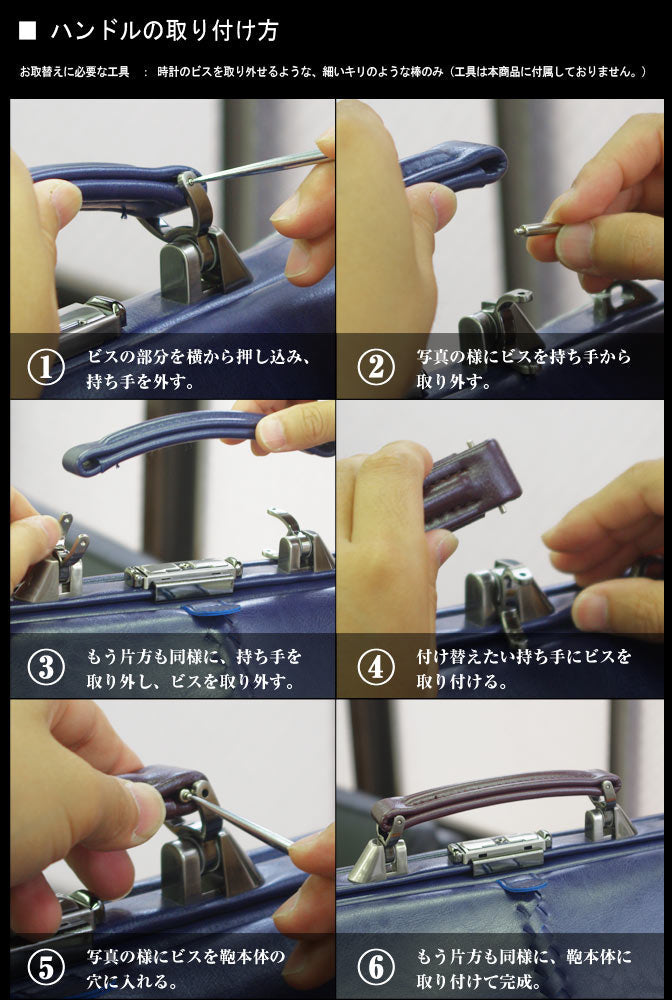 ■ ハンドルの取り付け方

お取替えに必要な工具 ： 時計のビスを取り外せるような、細いキリのような棒のみ（工具は本商品に付属しておりません。）

① ビスの部分を横から押し込み、持ち手を外す。

② 写真の様にビスを持ち手から取り外す。

③ もう片方も同様に、持ち手を取り外し、ビスを取り外す。

④ 付け替えたい持ち手にビスを取り付ける。

⑤ 写真の様にビスを鞄本体の穴に入れる。

⑥ もう片方も同様に、鞄本体に取り付けて完成。